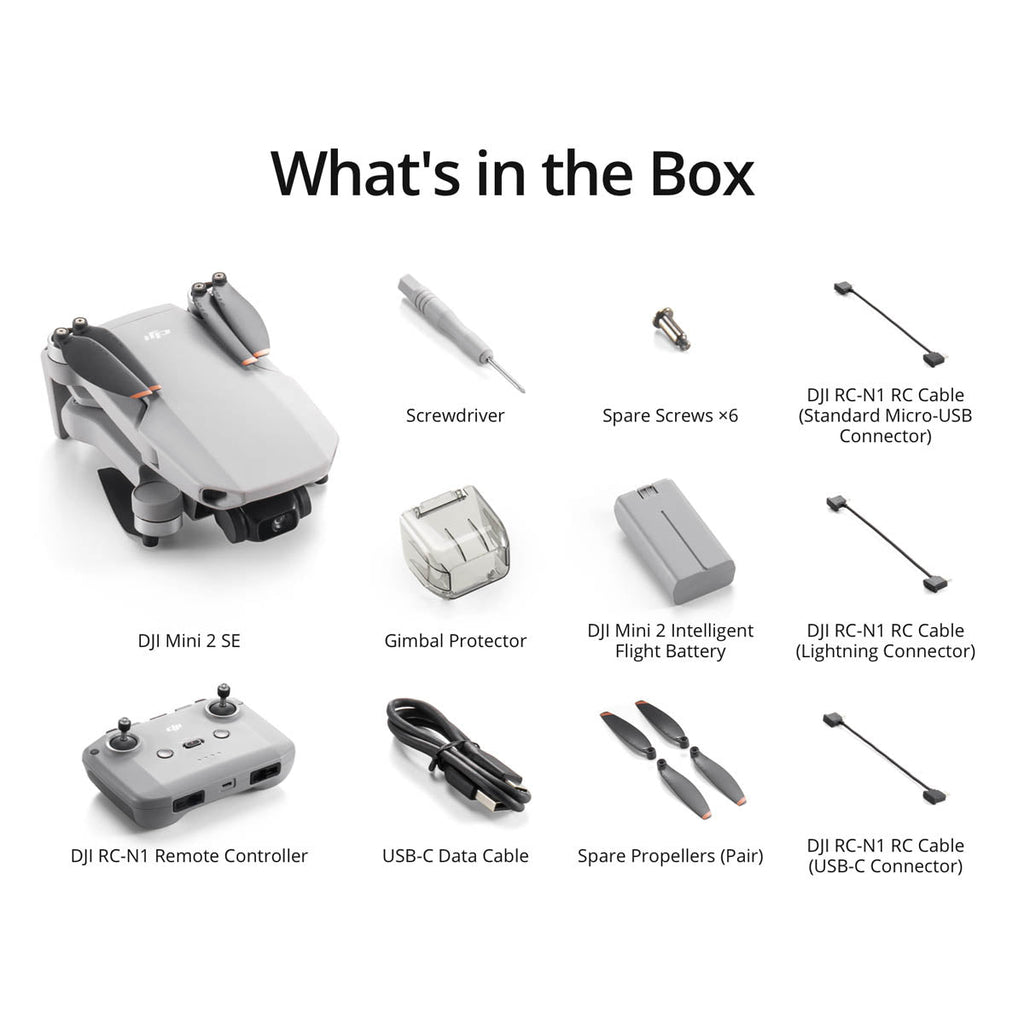 What's in the Box

Screwdriver

Spare Screws ×6

DJI RC-N1 RC Cable (Standard Micro-USB Connector)

DJI Mini 2 SE

Gimbal Protector

DJI Mini 2 Intelligent Flight Battery

DJI RC-N1 RC Cable (Lightning Connector)

DJI RC-N1 Remote Controller

USB-C Data Cable

Spare Propellers (Pair)

DJI RC-N1 RC Cable (USB-C Connector)