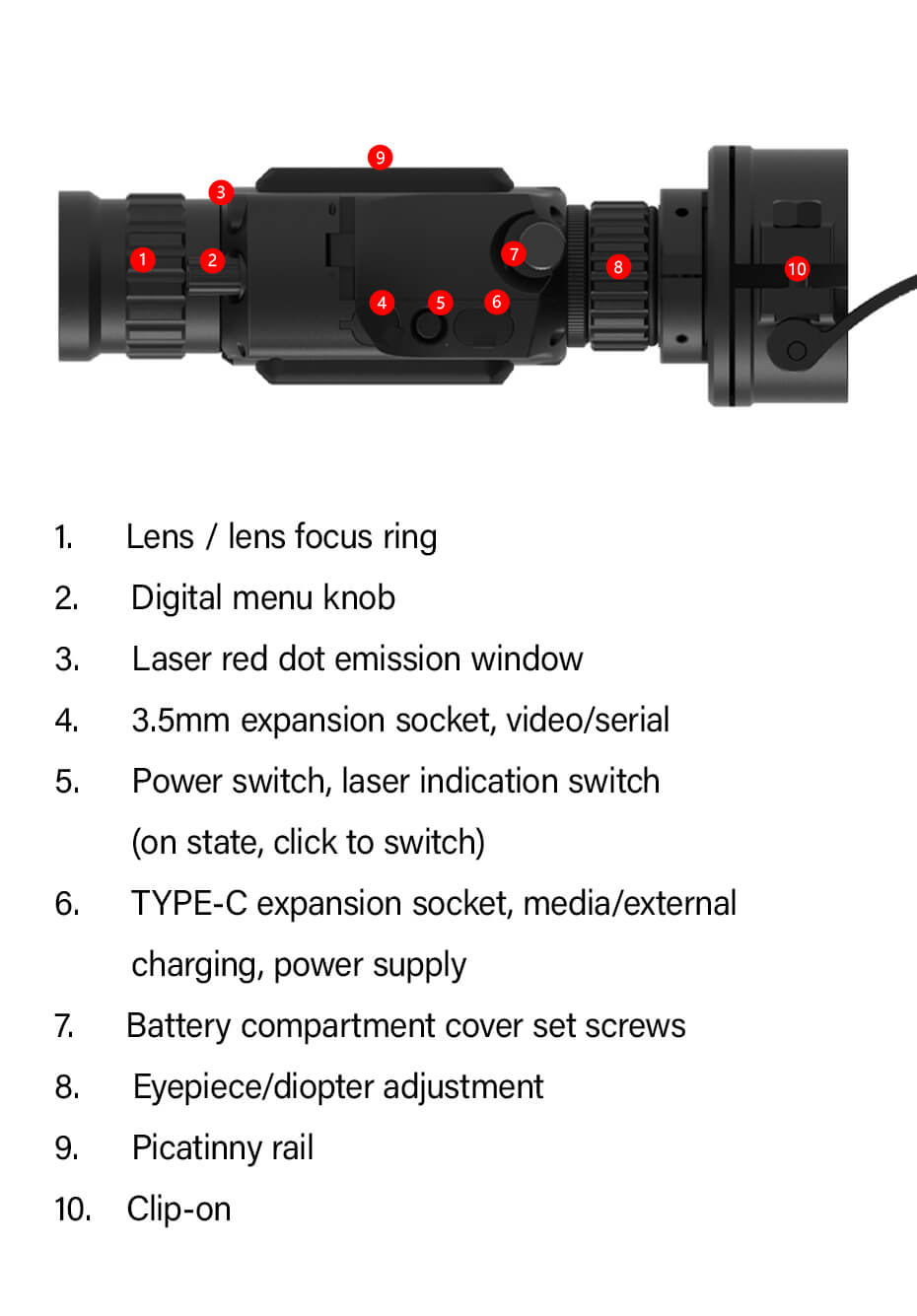 9
3
1
2
7
8
10
4
5
6

1. Lens / lens focus ring
2. Digital menu knob
3. Laser red dot emission window
4. 3.5mm expansion socket, video/serial
5. Power switch, laser indication switch (on state, click to switch)
6. TYPE-C expansion socket, media/external charging, power supply
7. Battery compartment cover set screws
8. Eyepiece/diopter adjustment
9. Picatinny rail
10. Clip-on