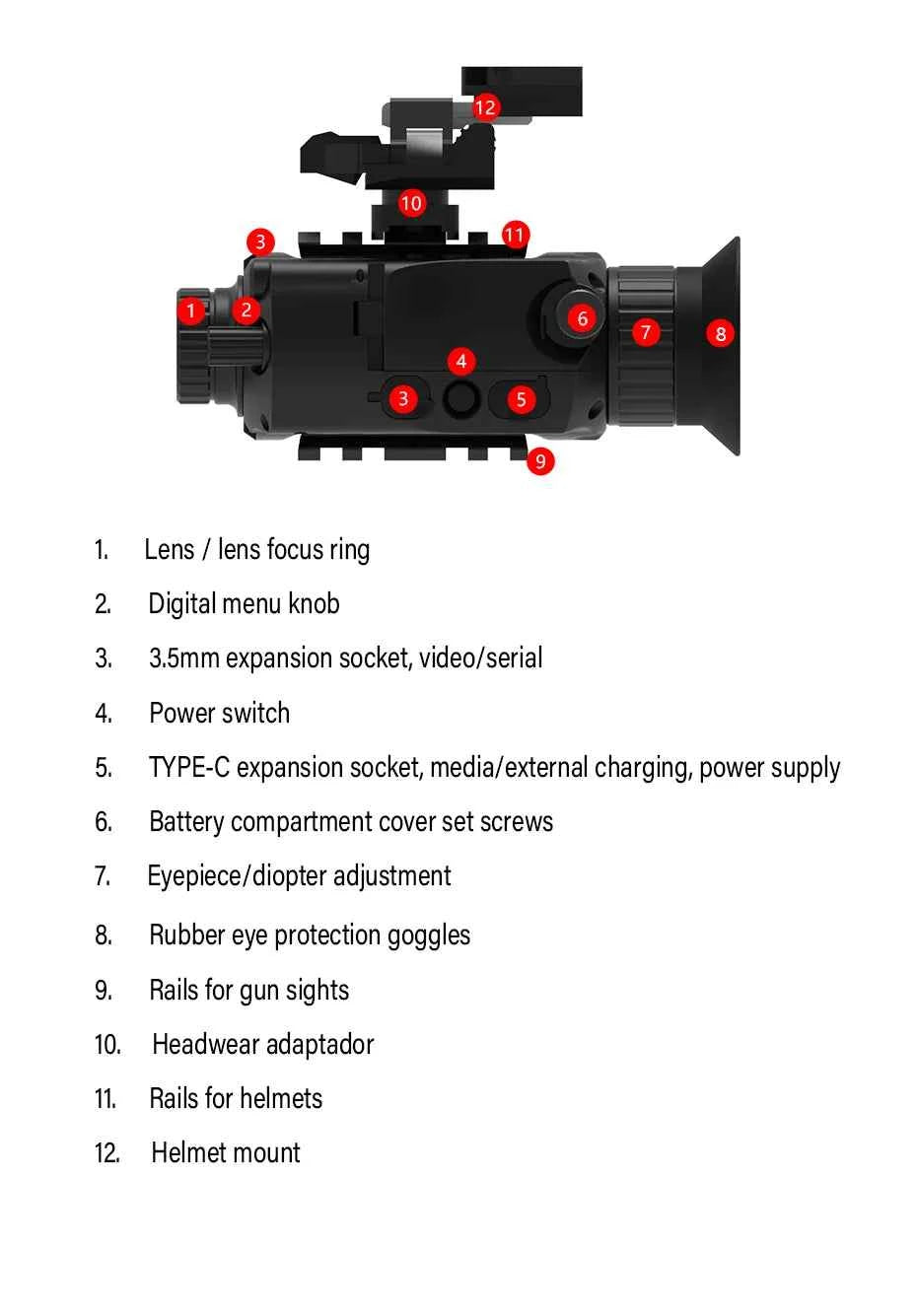 12

10

3

11

1

2

6

7

8

4

3

5

9

1. Lens / lens focus ring

2. Digital menu knob

3. 3.5mm expansion socket, video/serial

4. Power switch

5. TYPE-C expansion socket, media/external charging, power supply

6. Battery compartment cover set screws

7. Eyepiece/diopter adjustment

8. Rubber eye protection goggles

9. Rails for gun sights

10. Headwear adaptador

11. Rails for helmets

12. Helmet mount