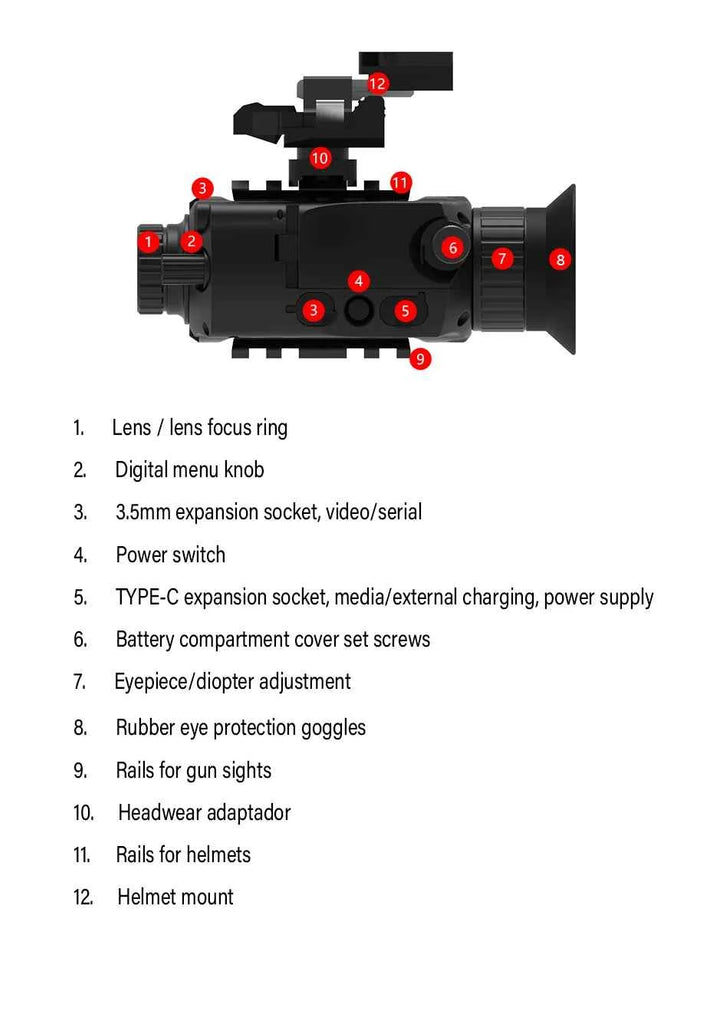 12
10
3
11
1
2
6
7
8
4
3
5
9

1. Lens / lens focus ring
2. Digital menu knob
3. 3.5mm expansion socket, video/serial
4. Power switch
5. TYPE-C expansion socket, media/external charging, power supply
6. Battery compartment cover set screws
7. Eyepiece/diopter adjustment
8. Rubber eye protection goggles
9. Rails for gun sights
10. Headwear adaptador
11. Rails for helmets
12. Helmet mount